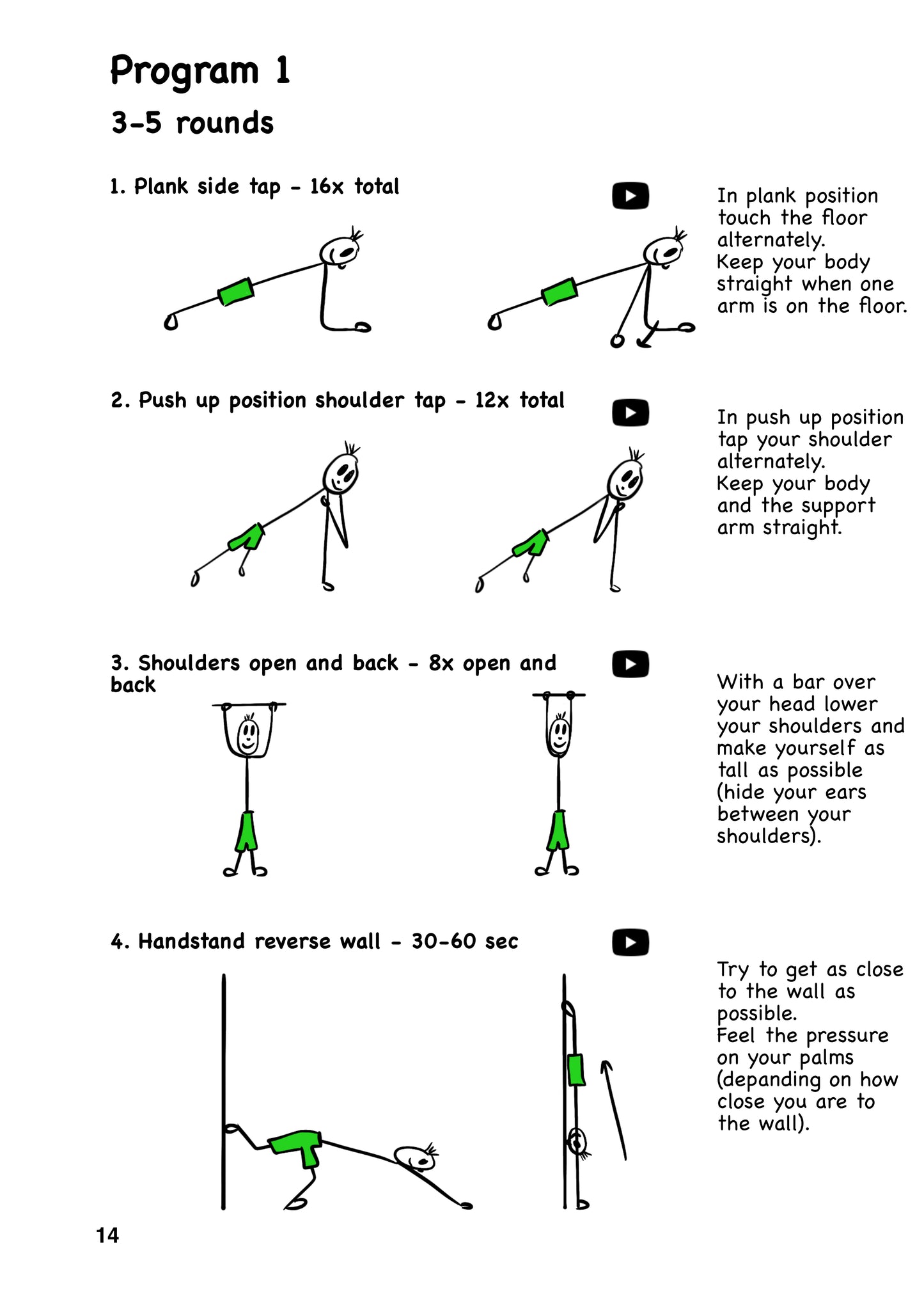 Program 1

3-5 rounds

1. Plank side tap - 16x total

In plank position touch the floor alternately.
Keep your body straight when one arm is on the floor.

2. Push up position shoulder tap - 12x total

In push up position tap your shoulder alternately.
Keep your body and the support arm straight.

3. Shoulders open and back - 8x open and back

With a bar over your head lower your shoulders and make yourself as tall as possible (hide your ears between your shoulders).

4. Handstand reverse wall - 30-60 sec

Try to get as close to the wall as possible.
Feel the pressure on your palms (depanding on how close you are to the wall).

14