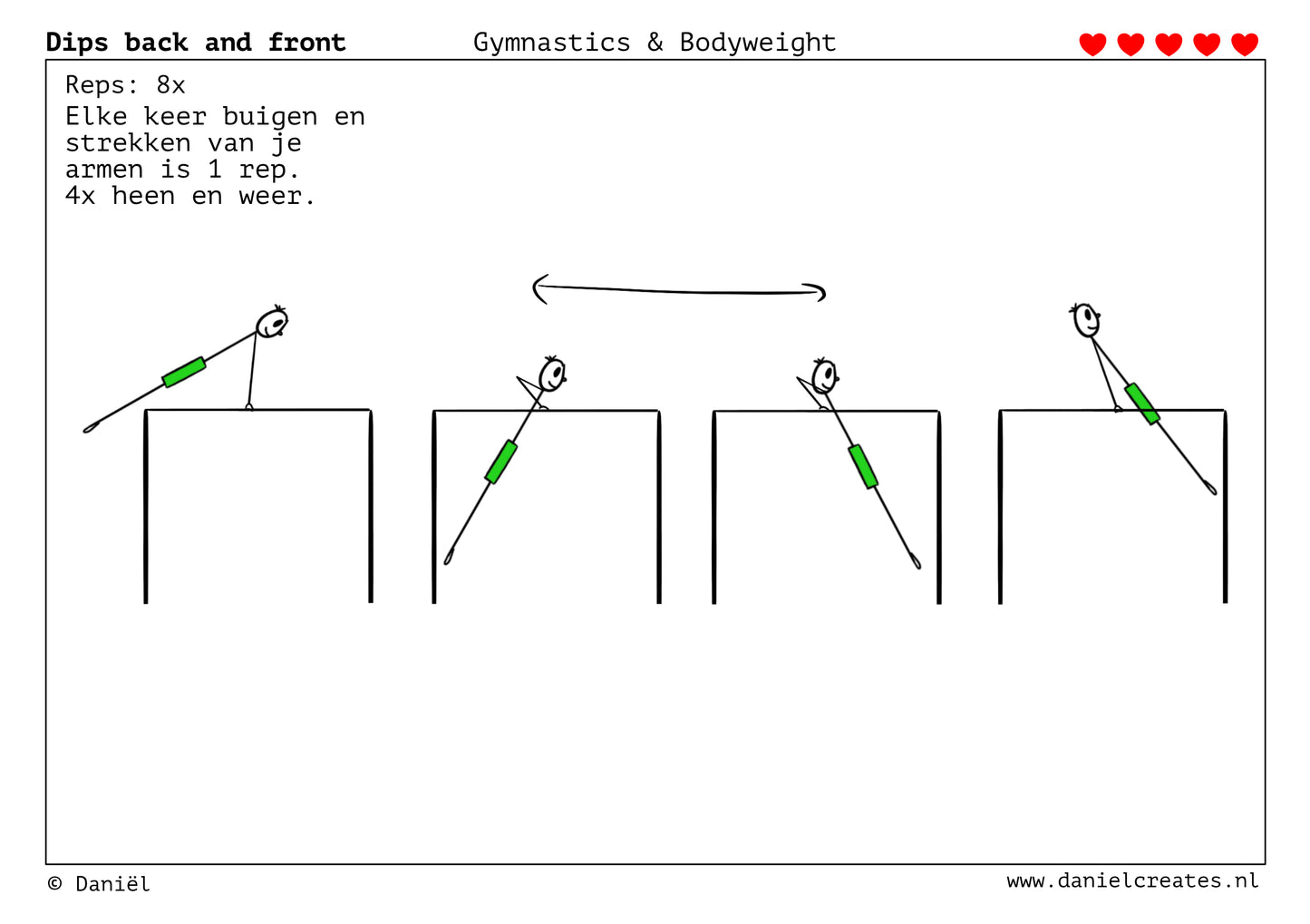 Dips back and front

Gymnastics & Bodyweight

Reps: 8x
Elke keer buigen en strekken van je armen is 1 rep.
4x heen en weer.

© Daniël

www.danielcreates.nl