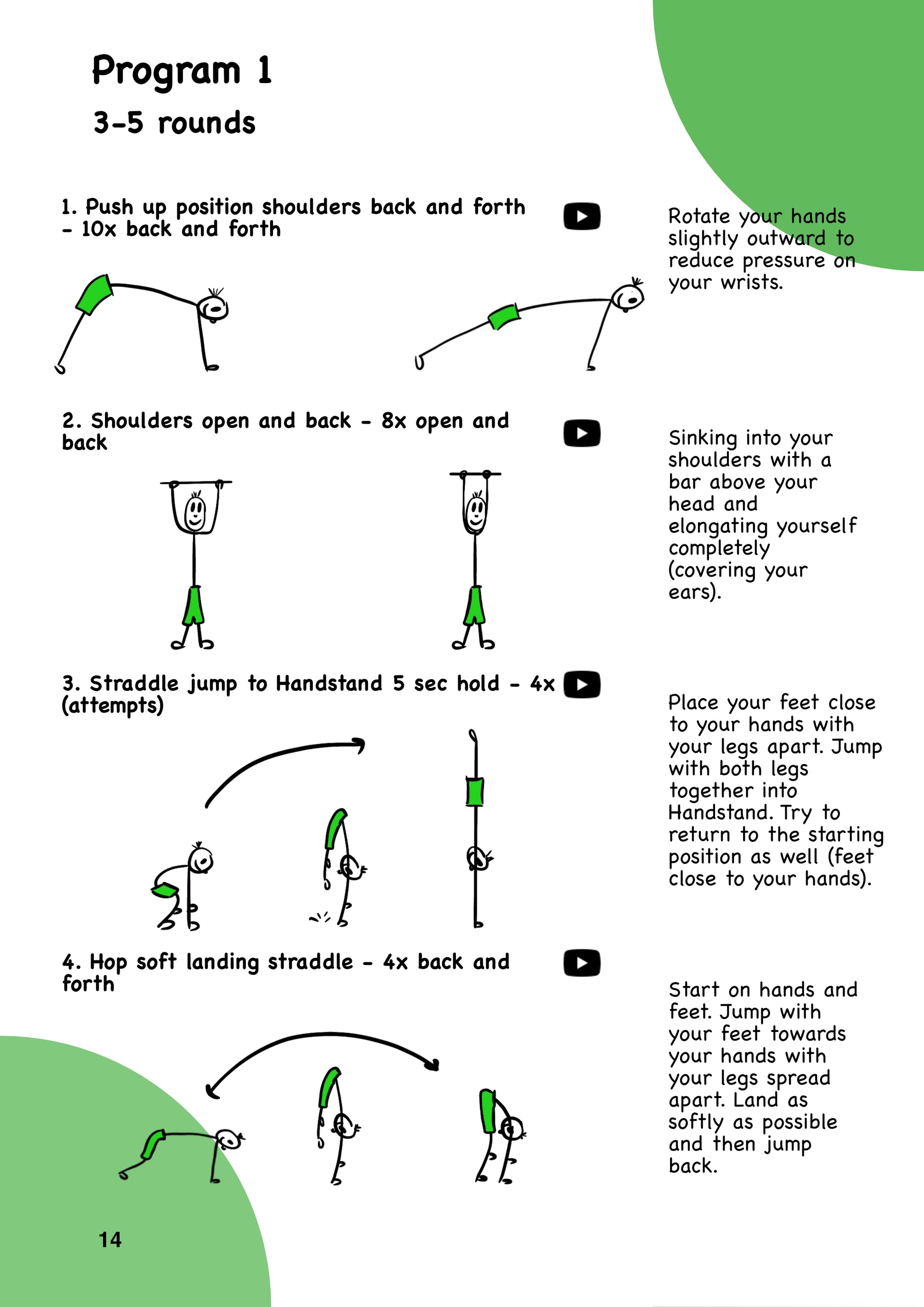 Program 1

3-5 rounds

1. Push up position shoulders back and forth - 10x back and forth

Rotate your hands slightly outward to reduce pressure on your wrists.

2. Shoulders open and back - 8x open and back

Sinking into your shoulders with a bar above your head and elongating yourself completely (covering your ears).

3. Straddle jump to Handstand 5 sec hold - 4x (attempts)

Place your feet close to your hands with your legs apart. Jump with both legs together into Handstand. Try to return to the starting position as well (feet close to your hands).

4. Hop soft landing straddle - 4x back and forth

Start on hands and feet. Jump with your feet towards your hands with your legs spread apart. Land as softly as possible and then jump back.

14