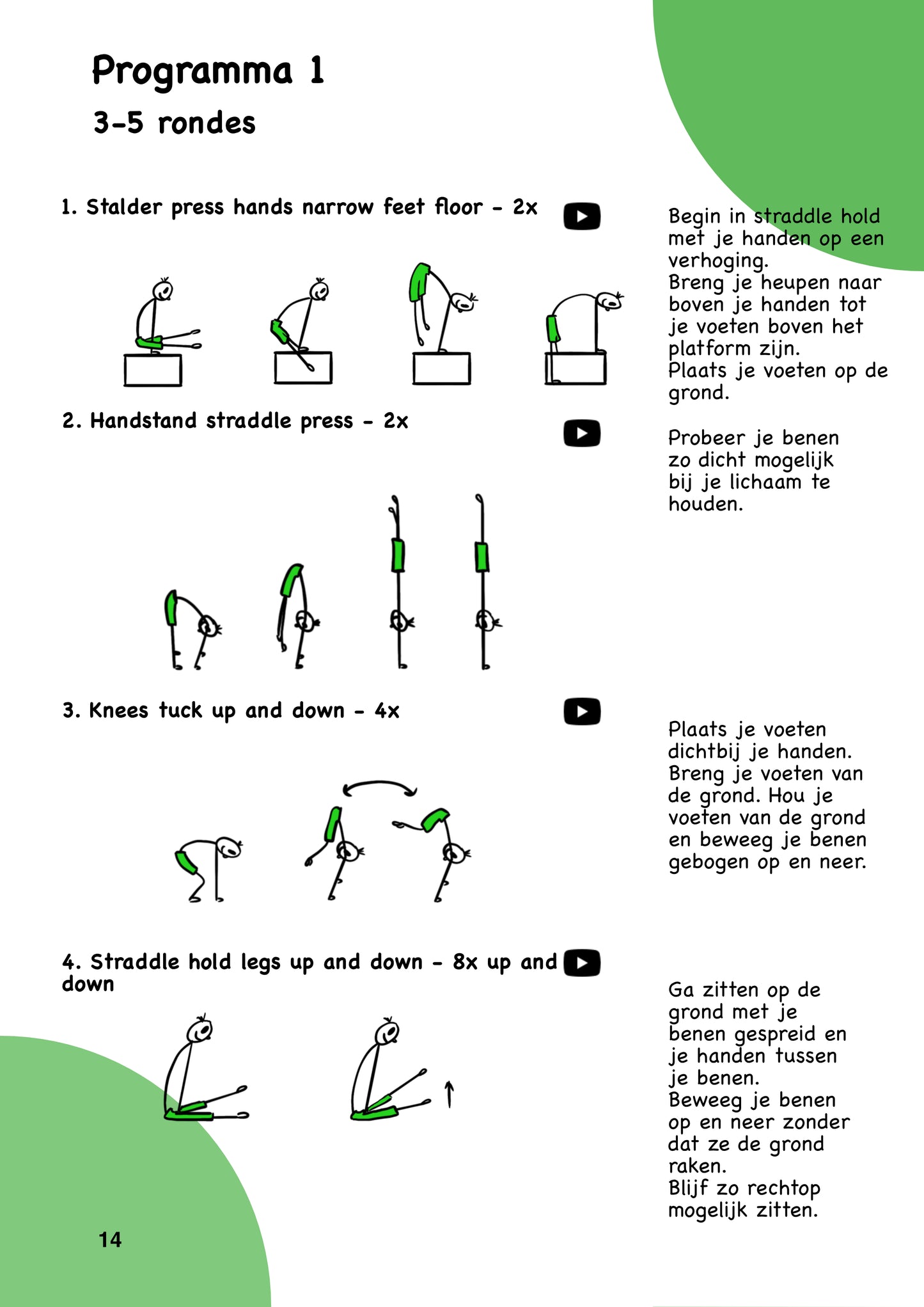 Programma 1

3-5 rondes

1. Stalder press hands narrow feet floor - 2x

Begin in straddle hold met je handen op een verhoging.
Breng je heupen naar boven je handen tot je voeten boven het platform zijn.
Plaats je voeten op de grond.

2. Handstand straddle press - 2x

Probeer je benen zo dicht mogelijk bij je lichaam te houden.

3. Knees tuck up and down - 4x

Plaats je voeten dichtbij je handen.
Breng je voeten van de grond. Hou je voeten van de grond en beweeg je benen gebogen op en neer.

4. Straddle hold legs up and down - 8x up and down

Ga zitten op de grond met je benen gespreid en je handen tussen je benen.
Beweeg je benen op en neer zonder dat ze de grond raken.
Blijf zo rechtop mogelijk zitten.

14