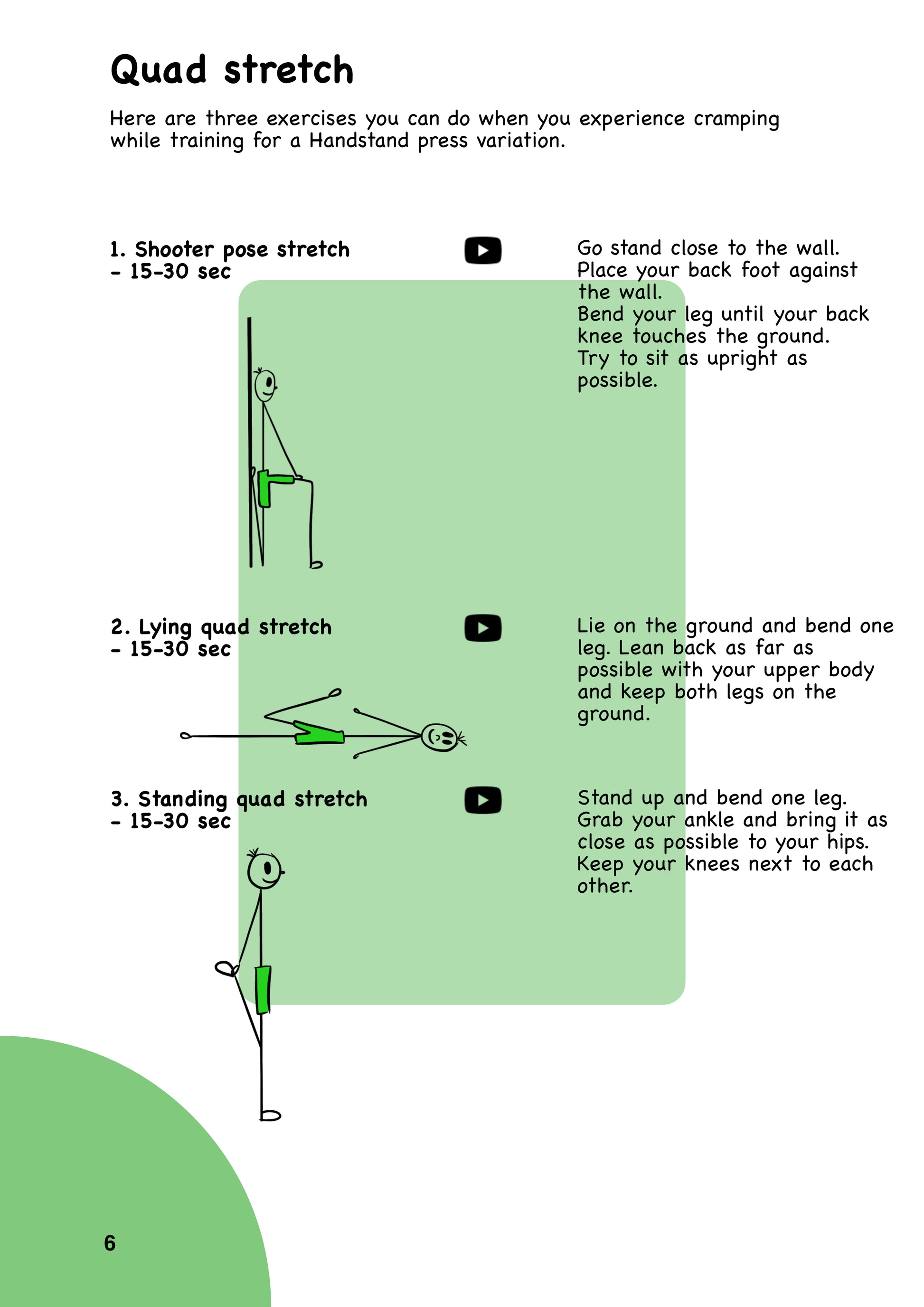 Quad stretch

Here are three exercises you can do when you experience cramping while training for a Handstand press variation.

1. Shooter pose stretch
- 15-30 sec

Go stand close to the wall.
Place your back foot against the wall.
Bend your leg until your back knee touches the ground.
Try to sit as upright as possible.

2. Lying quad stretch
- 15-30 sec

Lie on the ground and bend one leg. Lean back as far as possible with your upper body and keep both legs on the ground.

3. Standing quad stretch
- 15-30 sec

Stand up and bend one leg.
Grab your ankle and bring it as close as possible to your hips.
Keep your knees next to each other.

6