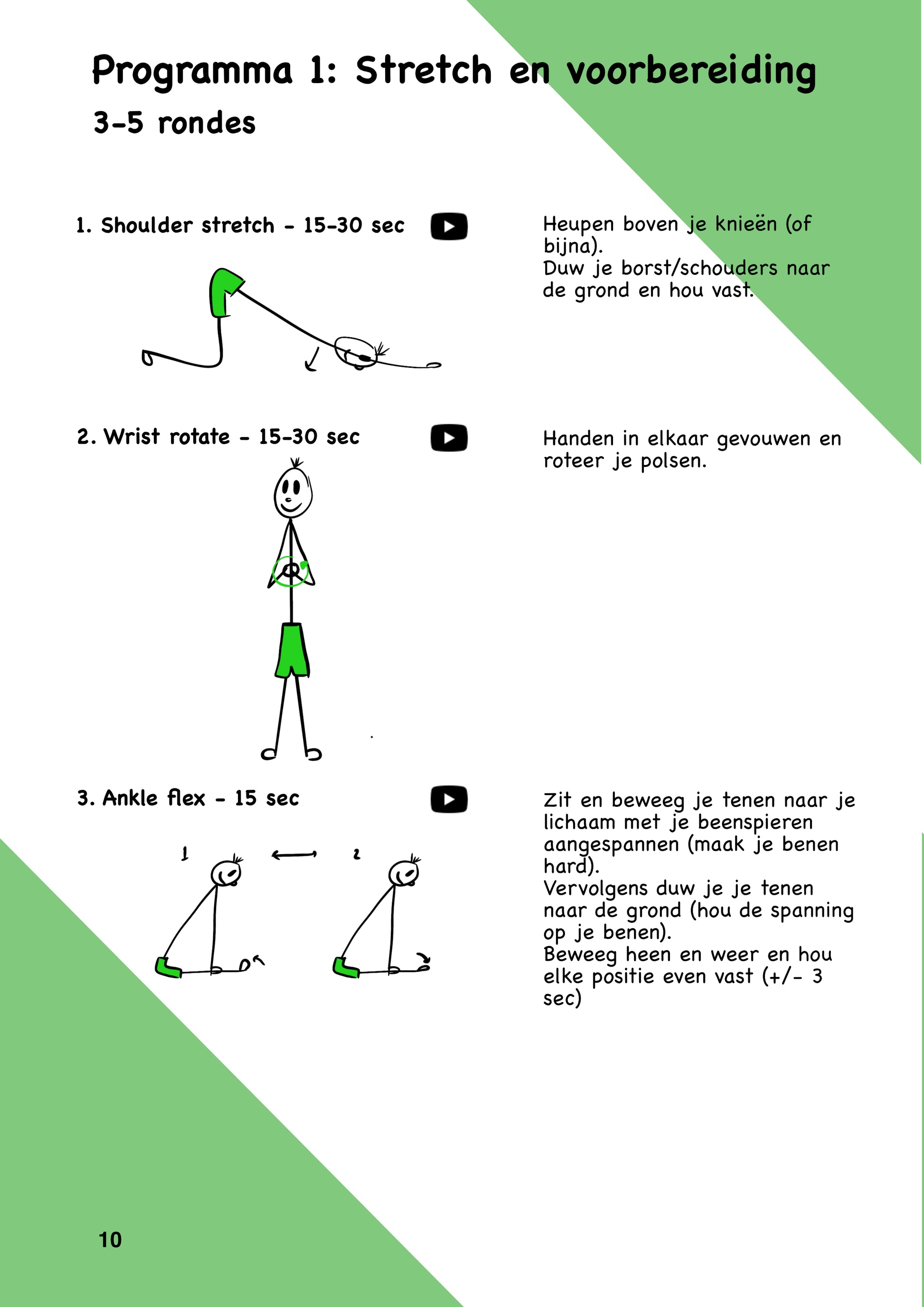 Programma 1: Stretch en voorbereiding
3-5 rondes

1. Shoulder stretch - 15-30 sec

Heupen boven je knieën (of bijna).
Duw je borst/schouders naar de grond en hou vast.

2. Wrist rotate - 15-30 sec

Handen in elkaar gevouwen en roteer je polsen.

3. Ankle flex - 15 sec

1 2

Zit en beweeg je tenen naar je lichaam met je beenspieren aangespannen (maak je benen hard).
Vervolgens duw je je tenen naar de grond (hou de spanning op je benen).
Beweeg heen en weer en hou elke positie even vast (+/- 3 sec)

10