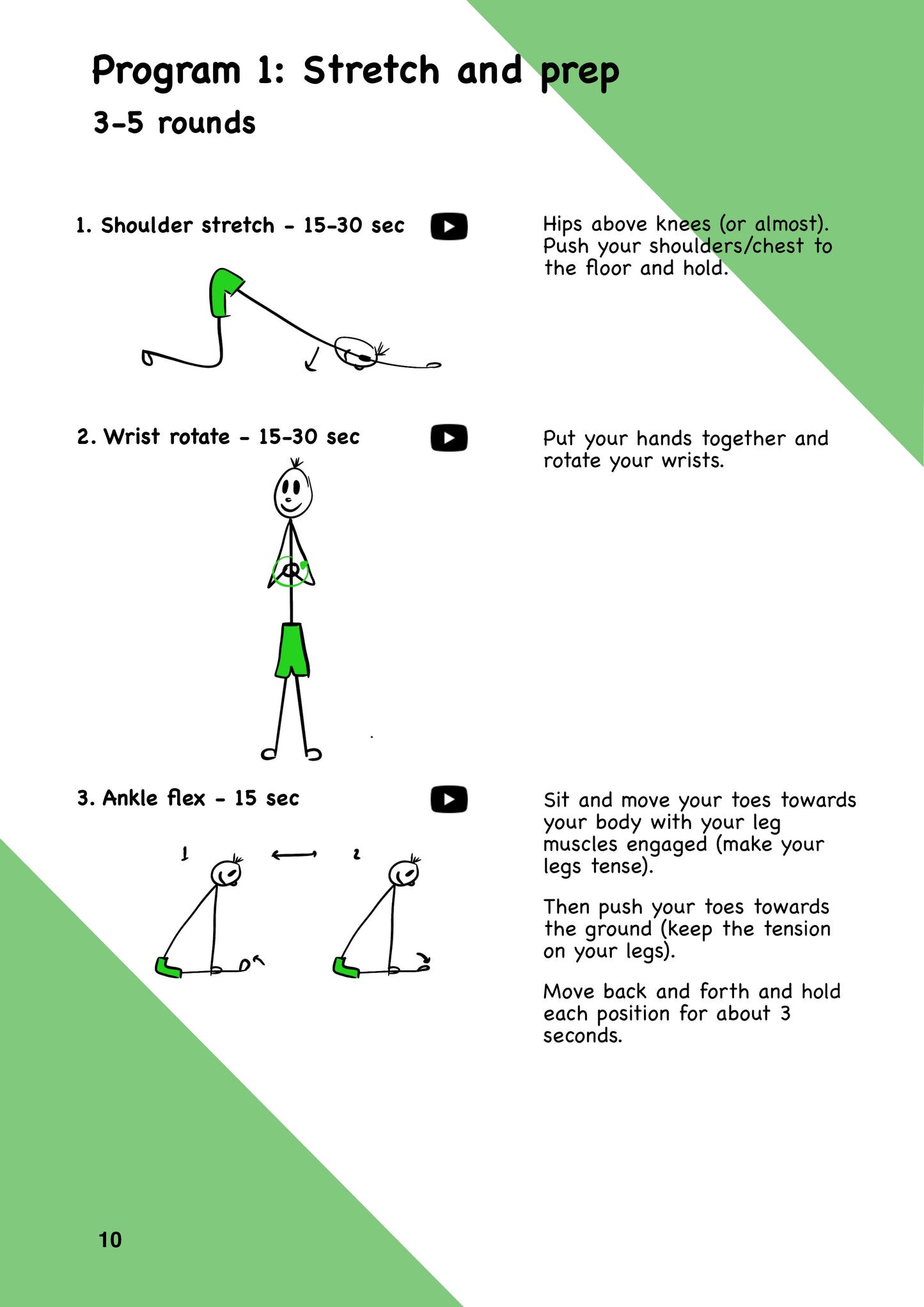 Program 1: Stretch and prep

3-5 rounds

1. Shoulder stretch - 15-30 sec

Hips above knees (or almost). Push your shoulders/chest to the floor and hold.

2. Wrist rotate - 15-30 sec

Put your hands together and rotate your wrists.

3. Ankle flex - 15 sec

1

2

Sit and move your toes towards your body with your leg muscles engaged (make your legs tense).

Then push your toes towards the ground (keep the tension on your legs).

Move back and forth and hold each position for about 3 seconds.

10