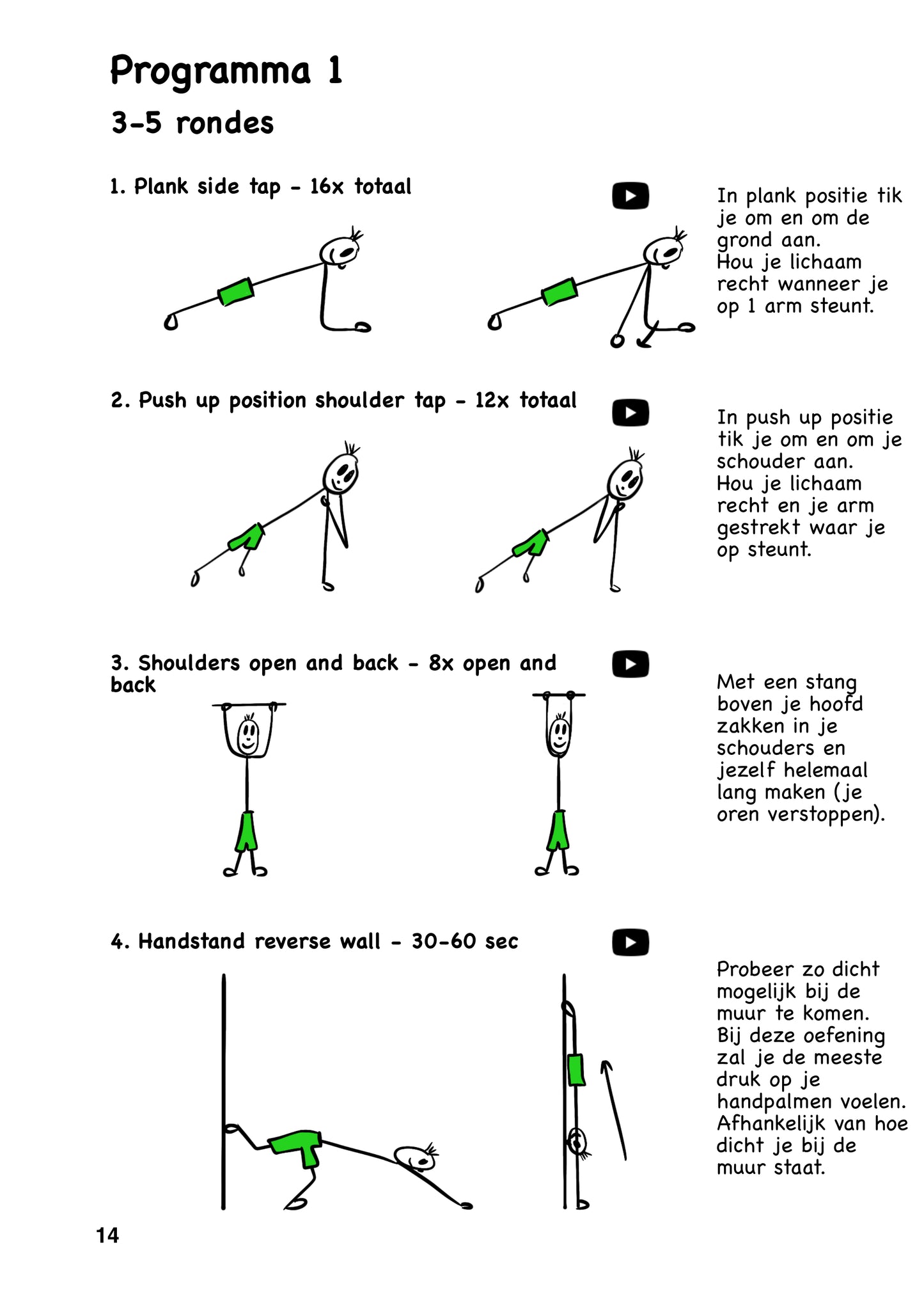 Programma 1

3-5 rondes

1. Plank side tap - 16x totaal

In plank positie tik je om en om de grond aan.
Hou je lichaam recht wanneer je op 1 arm steunt.

2. Push up position shoulder tap - 12x totaal

In push up positie tik je om en om je schouder aan.
Hou je lichaam recht en je arm gestrekt waar je op steunt.

3. Shoulders open and back - 8x open and back

Met een stang boven je hoofd zakken in je schouders en jezelf helemaal lang maken (je oren verstoppen).

4. Handstand reverse wall - 30-60 sec

Probeer zo dicht mogelijk bij de muur te komen.
Bij deze oefening zal je de meeste druk op je handpalmen voelen.
Afhankelijk van hoe dicht je bij de muur staat.

14