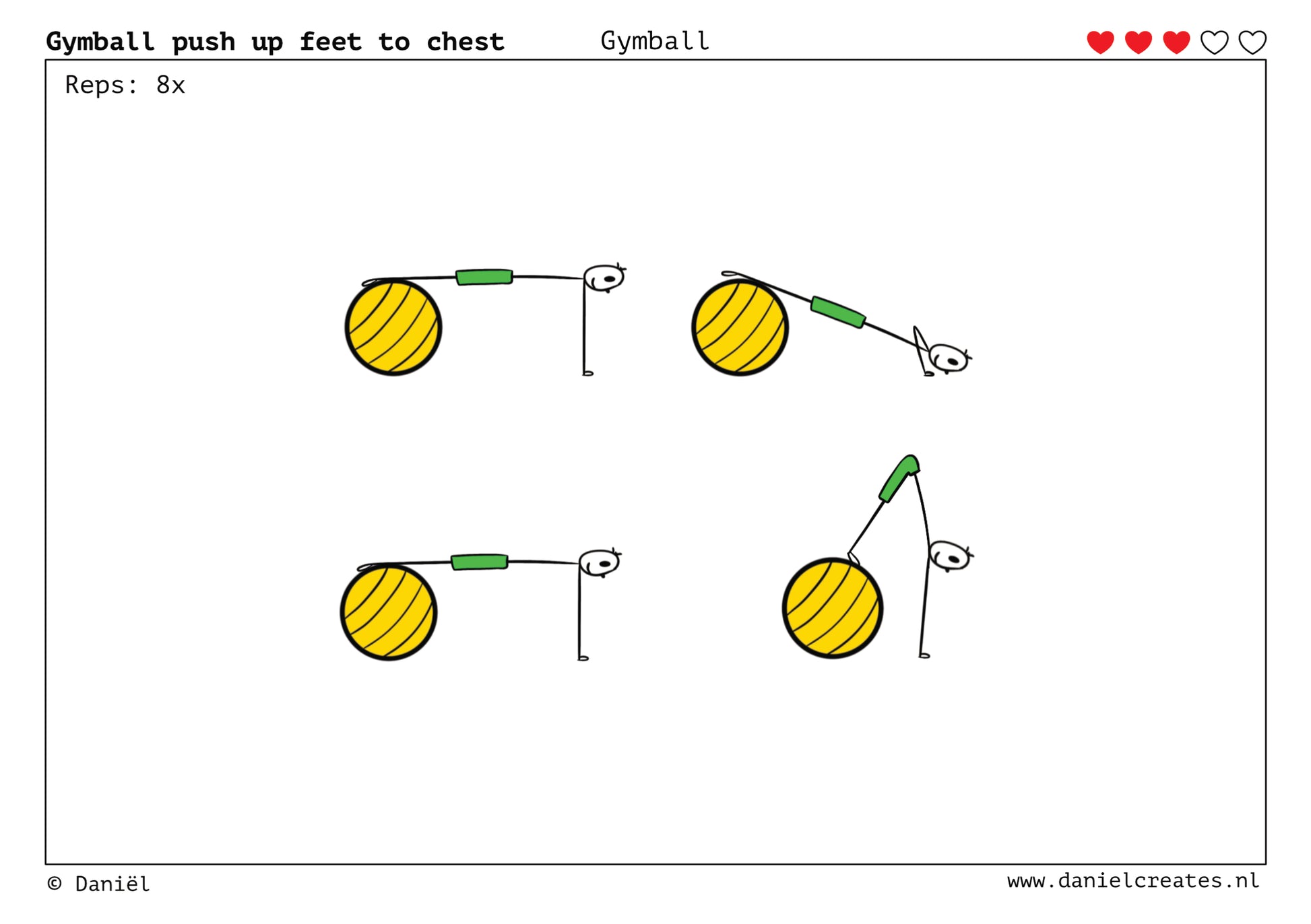 Gymball push up feet to chest Gymball

Reps: 8x

© Daniël

www.danielcreates.nl