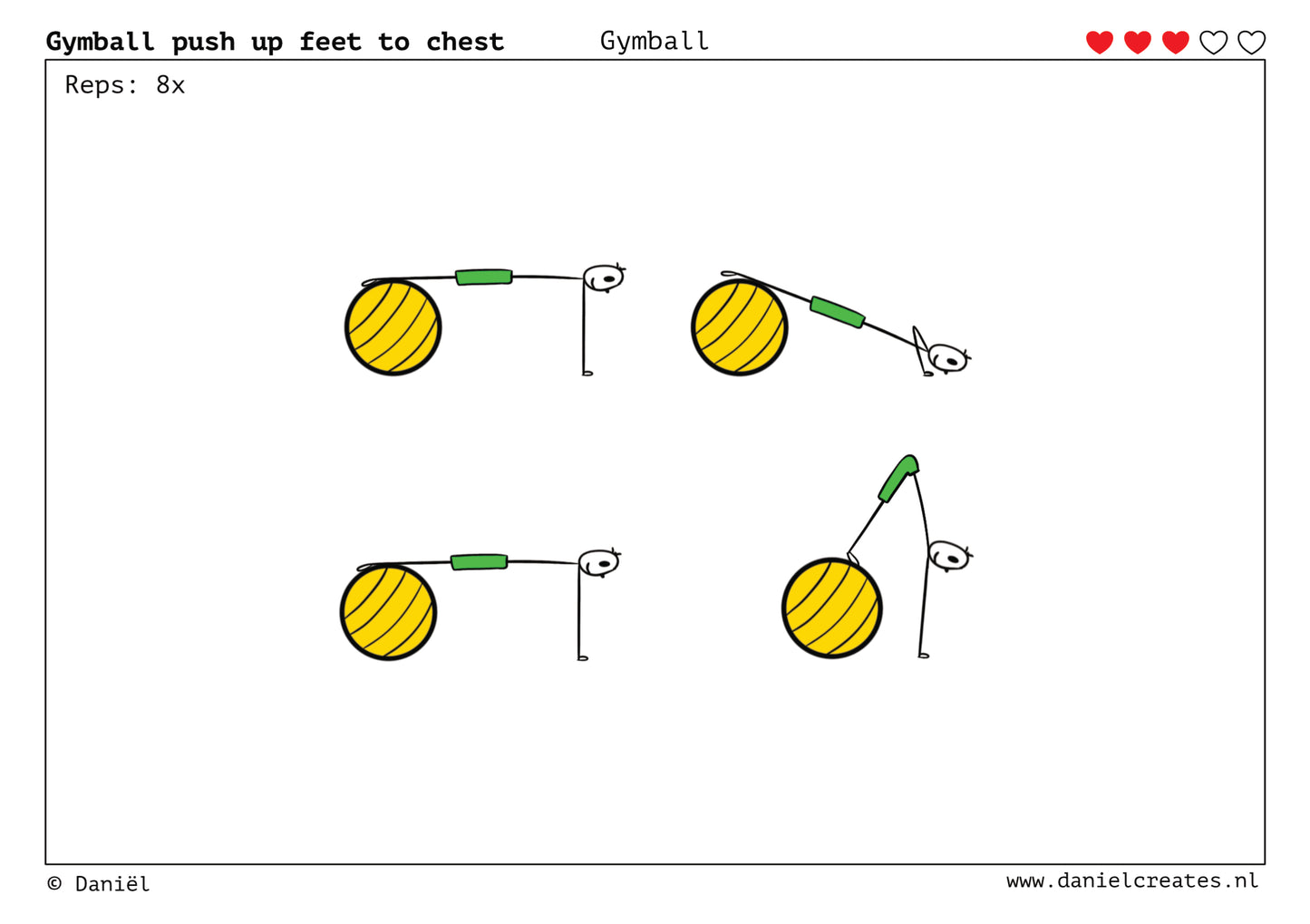 Gymball push up feet to chest Gymball

Reps: 8x

© Daniël www.danielcreates.nl