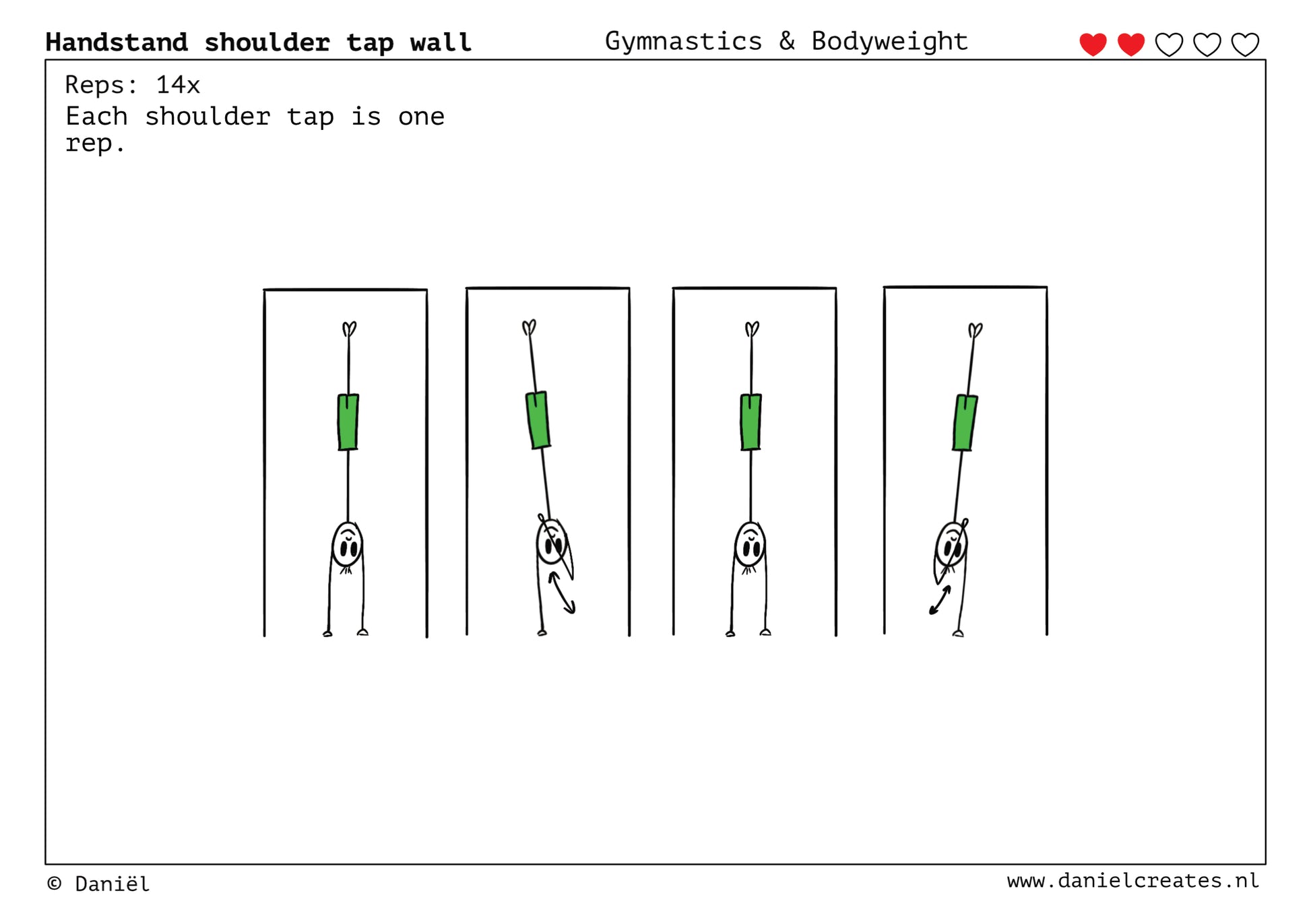 Handstand shoulder tap wall

Gymnastics & Bodyweight

Reps: 14x

Each shoulder tap is one rep.

© Daniël

www.danielcreates.nl