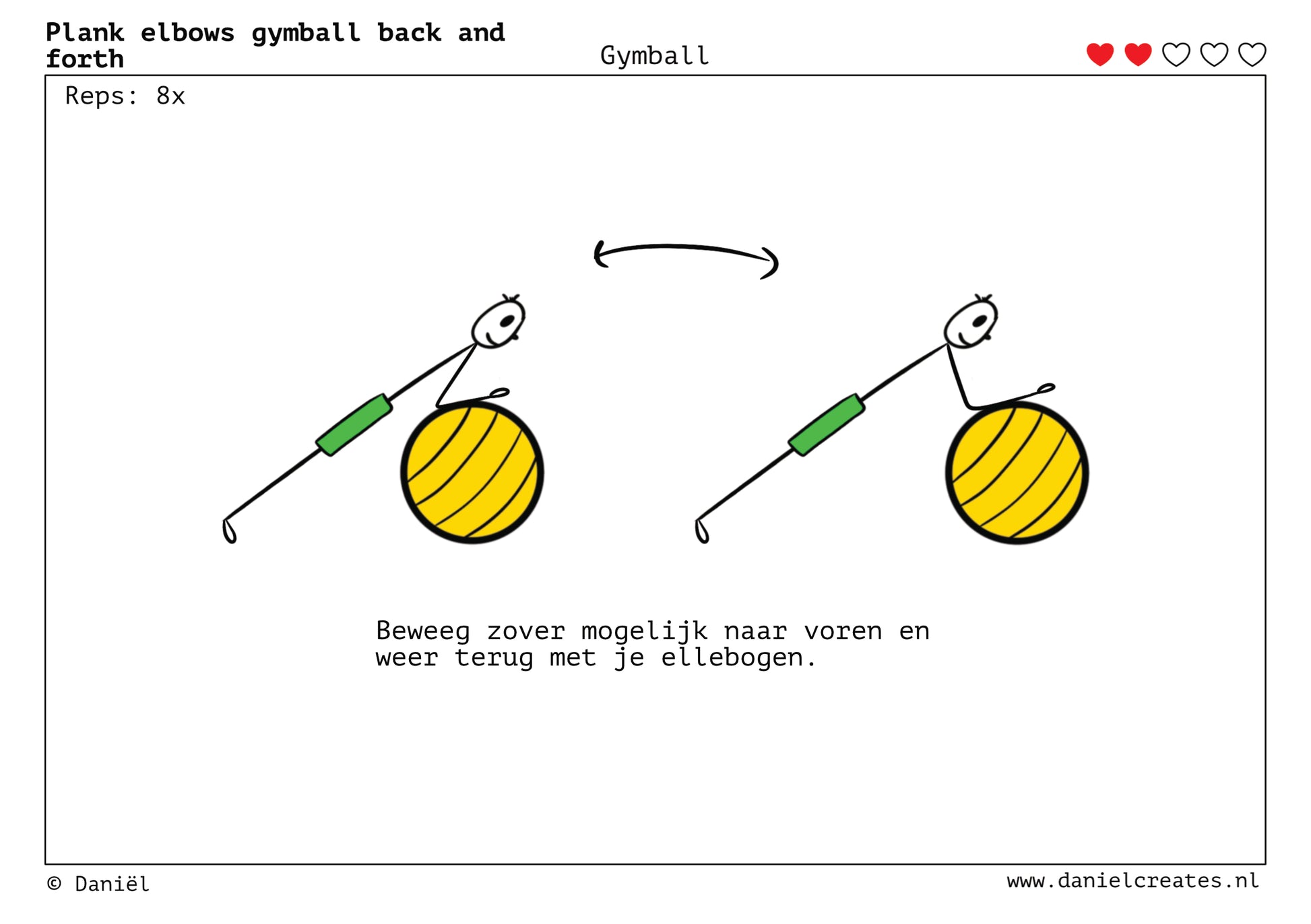 Plank elbows gymball back and forth

Gymball

Reps: 8x

Beweeg zover mogelijk naar voren en weer terug met je ellebogen.

© Daniël

www.danielcreates.nl