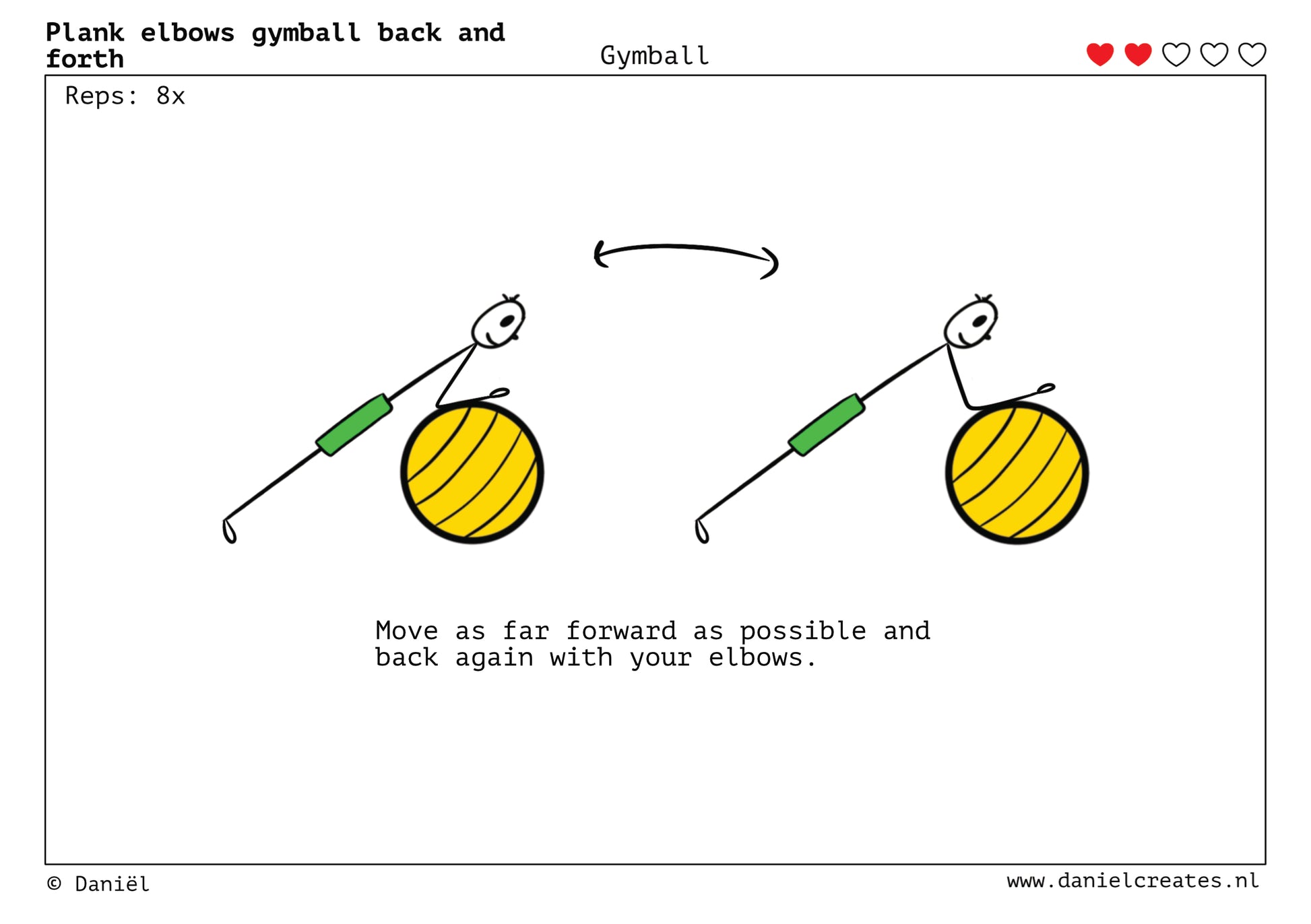 Plank elbows gymball back and forth

Gymball

Reps: 8x

Move as far forward as possible and back again with your elbows.

© Daniël

www.danielcreates.nl