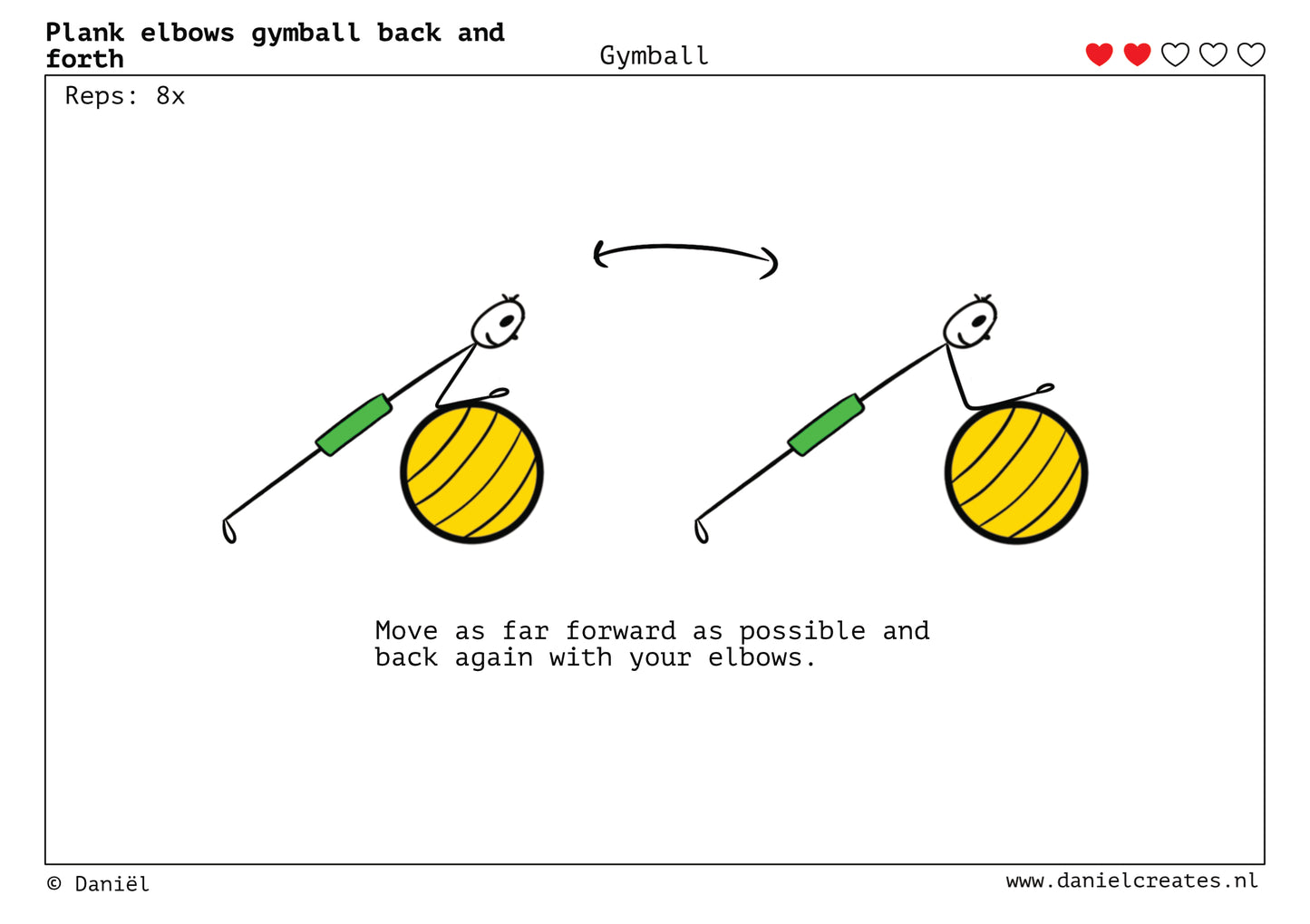 Plank elbows gymball back and forth

Gymball

Reps: 8x

Move as far forward as possible and back again with your elbows.

© Daniël

www.danielcreates.nl