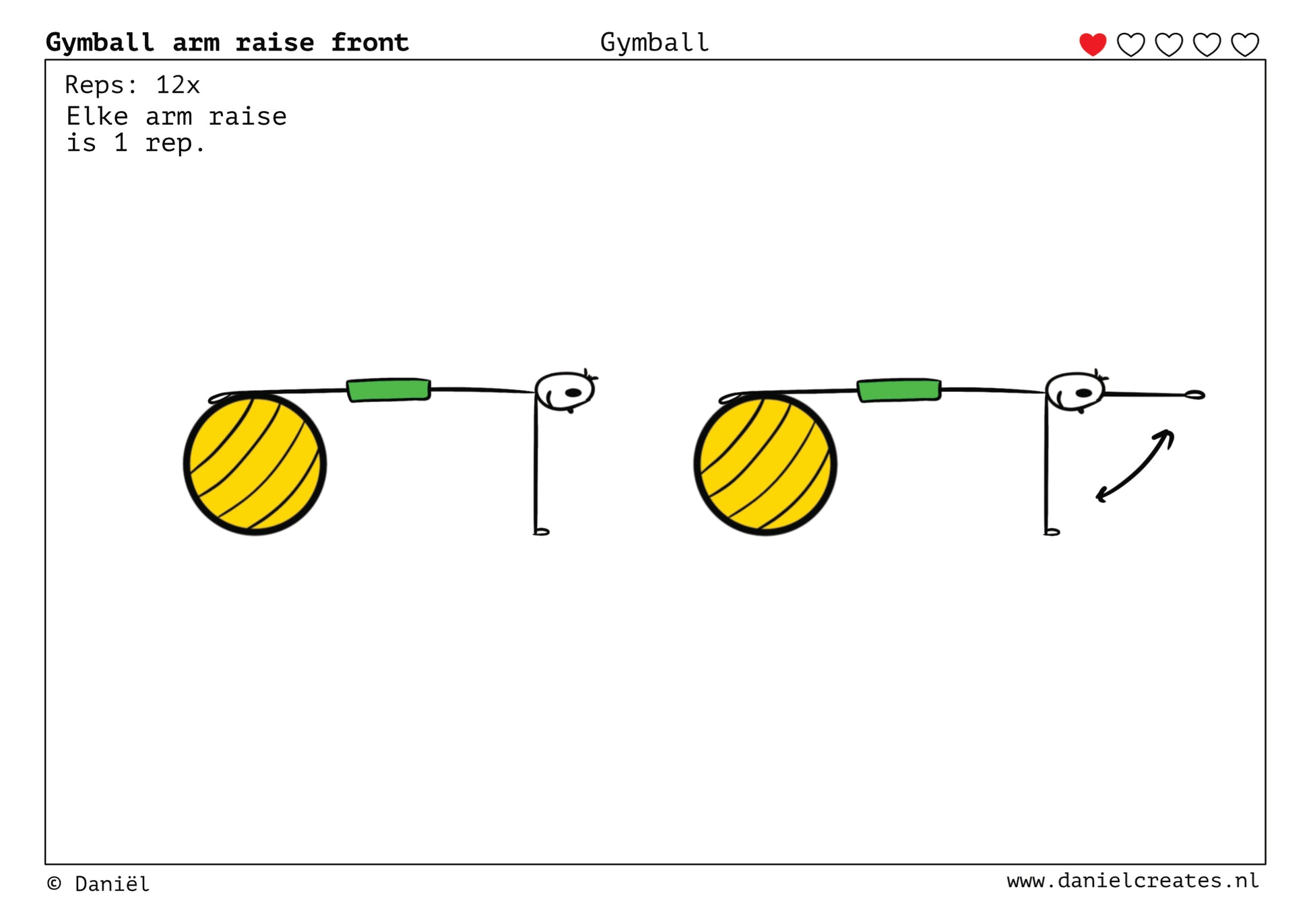 Gymball arm raise front
Gymball

Reps: 12x
Elke arm raise is 1 rep.

© Daniël
www.danielcreates.nl