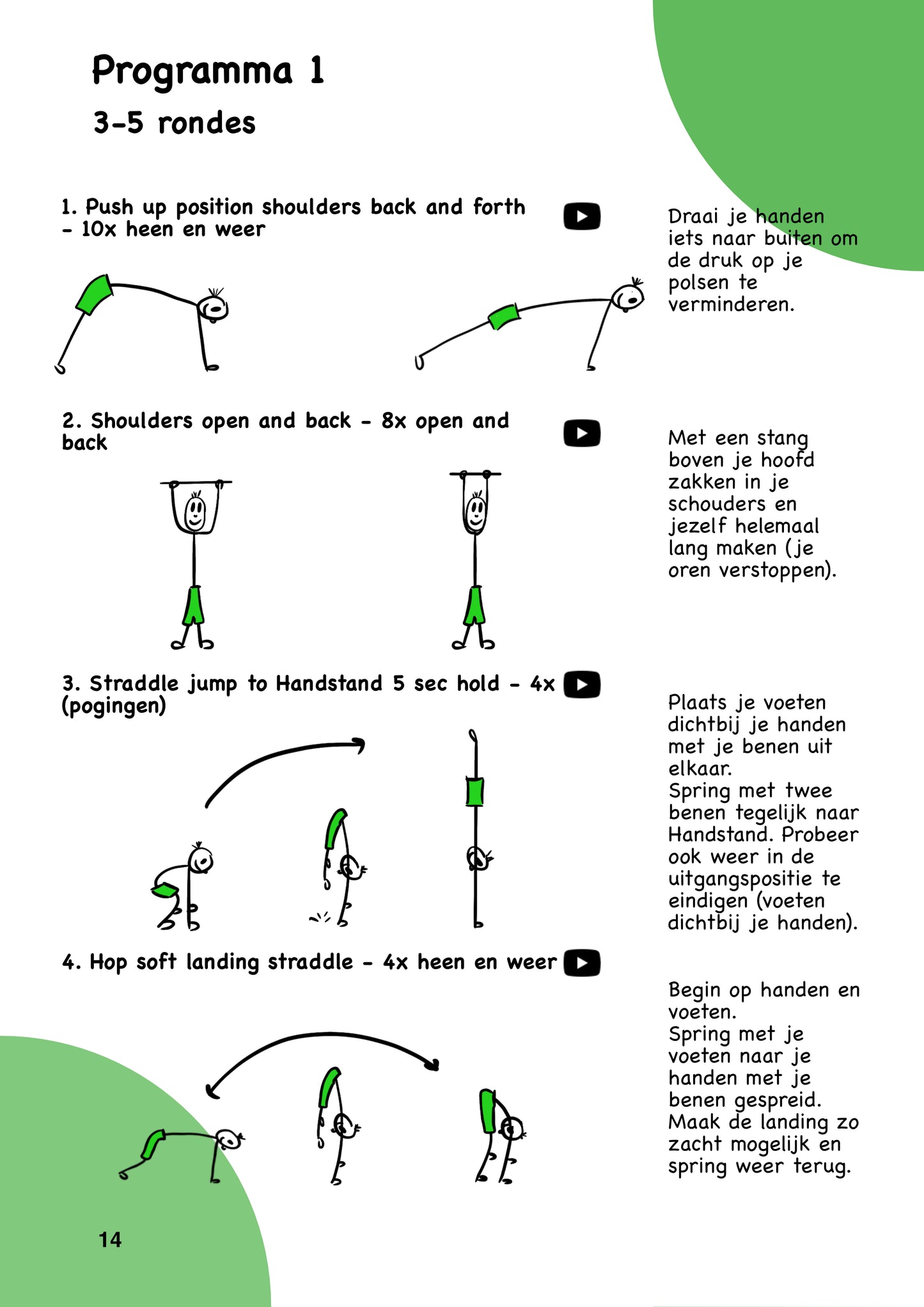 Programma 1

3-5 rondes

1. Push up position shoulders back and forth - 10x heen en weer

Draai je handen iets naar buiten om de druk op je polsen te verminderen.

2. Shoulders open and back - 8x open and back

Met een stang boven je hoofd zakken in je schouders en jezelf helemaal lang maken (je oren verstoppen).

3. Straddle jump to Handstand 5 sec hold - 4x (pogingen)

Plaats je voeten dichtbij je handen met je benen uit elkaar.
Spring met twee benen tegelijk naar Handstand. Probeer ook weer in de uitgangspositie te eindigen (voeten dichtbij je handen).

4. Hop soft landing straddle - 4x heen en weer

Begin op handen en voeten.
Spring met je voeten naar je handen met je benen gespreid.
Maak de landing zo zacht mogelijk en spring weer terug.

14