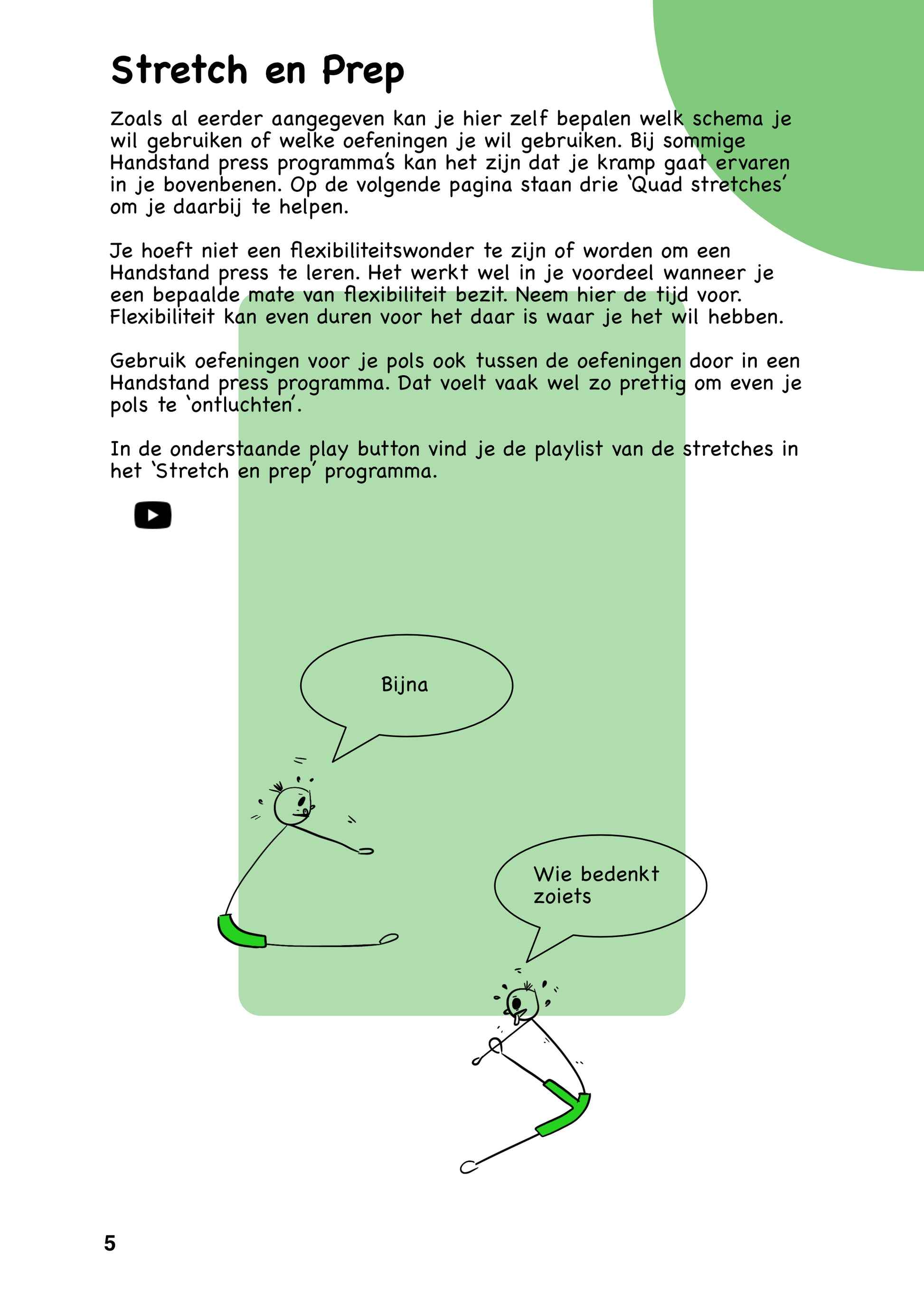 Stretch en Prep

Zoals al eerder aangegeven kan je hier zelf bepalen welk schema je wil gebruiken of welke oefeningen je wil gebruiken. Bij sommige Handstand press programma's kan het zijn dat je kramp gaat ervaren in je bovenbenen. Op de volgende pagina staan drie 'Quad stretches' om je daarbij te helpen.

Je hoeft niet een flexibiliteitswonder te zijn of worden om een Handstand press te leren. Het werkt wel in je voordeel wanneer je een bepaalde mate van flexibiliteit bezit. Neem hier de tijd voor. Flexibiliteit kan even duren voor het daar is waar je het wil hebben.

Gebruik oefeningen voor je pols ook tussen de oefeningen door in een Handstand press programma. Dat voelt vaak wel zo prettig om even je pols te 'ontluchten'.

In de onderstaande play button vind je de playlist van de stretches in het 'Stretch en prep' programma.

Bijna

Wie bedenkt zoiets

5