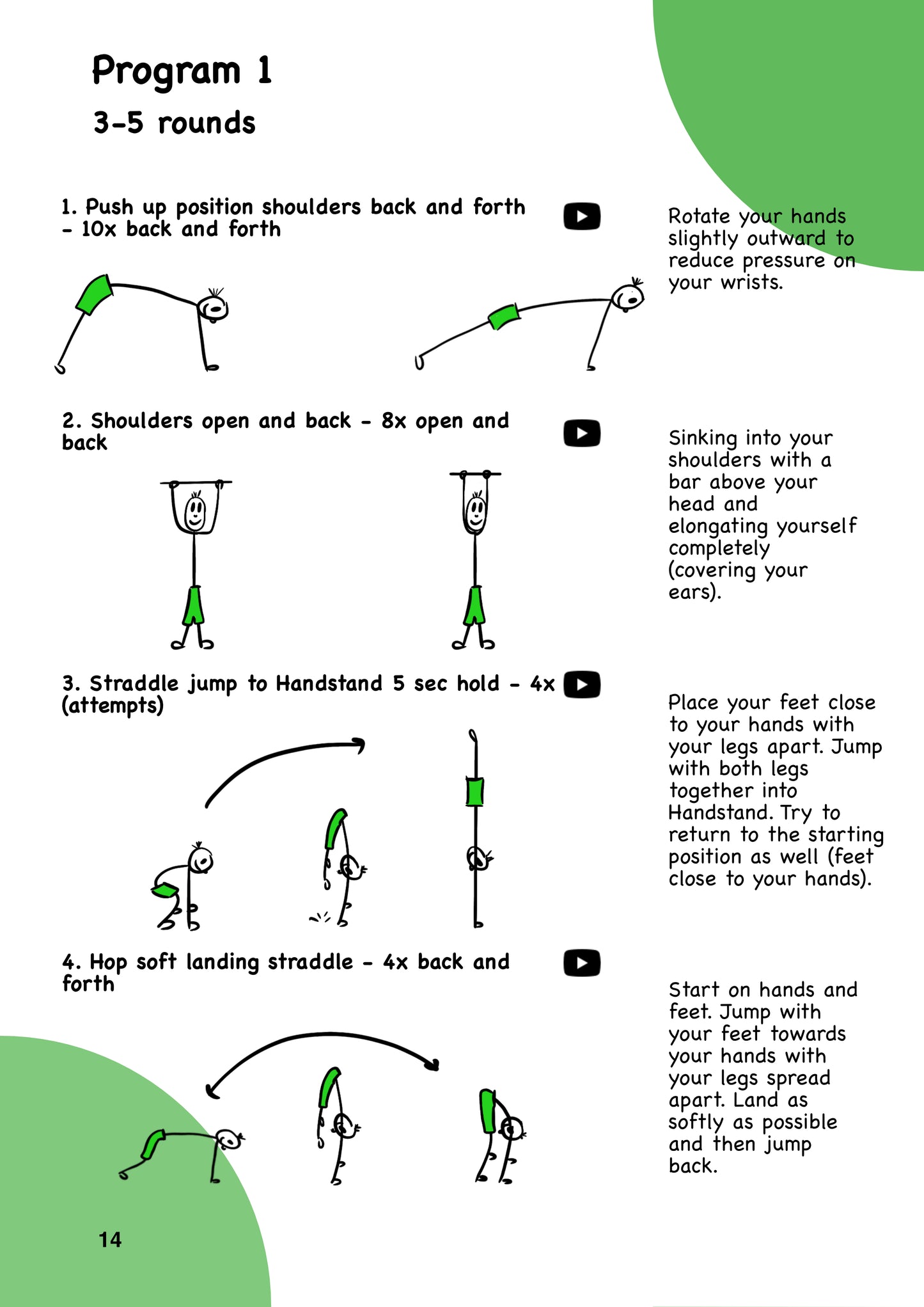 Program 1

3-5 rounds

1. Push up position shoulders back and forth - 10x back and forth

Rotate your hands slightly outward to reduce pressure on your wrists.

2. Shoulders open and back - 8x open and back

Sinking into your shoulders with a bar above your head and elongating yourself completely (covering your ears).

3. Straddle jump to Handstand 5 sec hold - 4x (attempts)

Place your feet close to your hands with your legs apart. Jump with both legs together into Handstand. Try to return to the starting position as well (feet close to your hands).

4. Hop soft landing straddle - 4x back and forth

Start on hands and feet. Jump with your feet towards your hands with your legs spread apart. Land as softly as possible and then jump back.

14