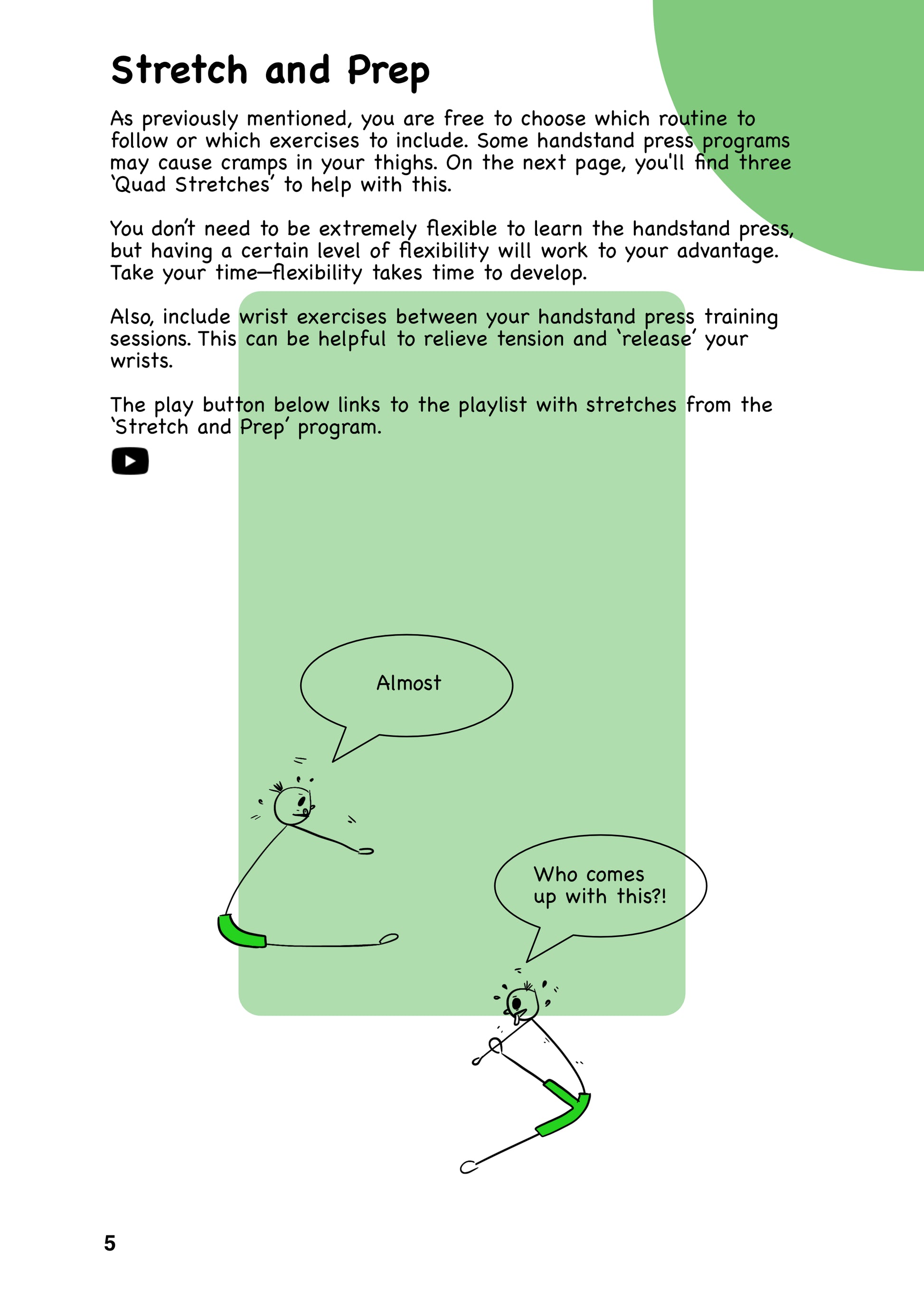 Stretch and Prep

As previously mentioned, you are free to choose which routine to follow or which exercises to include. Some handstand press programs may cause cramps in your thighs. On the next page, you'll find three 'Quad Stretches' to help with this.

You don't need to be extremely flexible to learn the handstand press, but having a certain level of flexibility will work to your advantage. Take your time—flexibility takes time to develop.

Also, include wrist exercises between your handstand press training sessions. This can be helpful to relieve tension and 'release' your wrists.

The play button below links to the playlist with stretches from the 'Stretch and Prep' program.

Almost

Who comes up with this?!

5