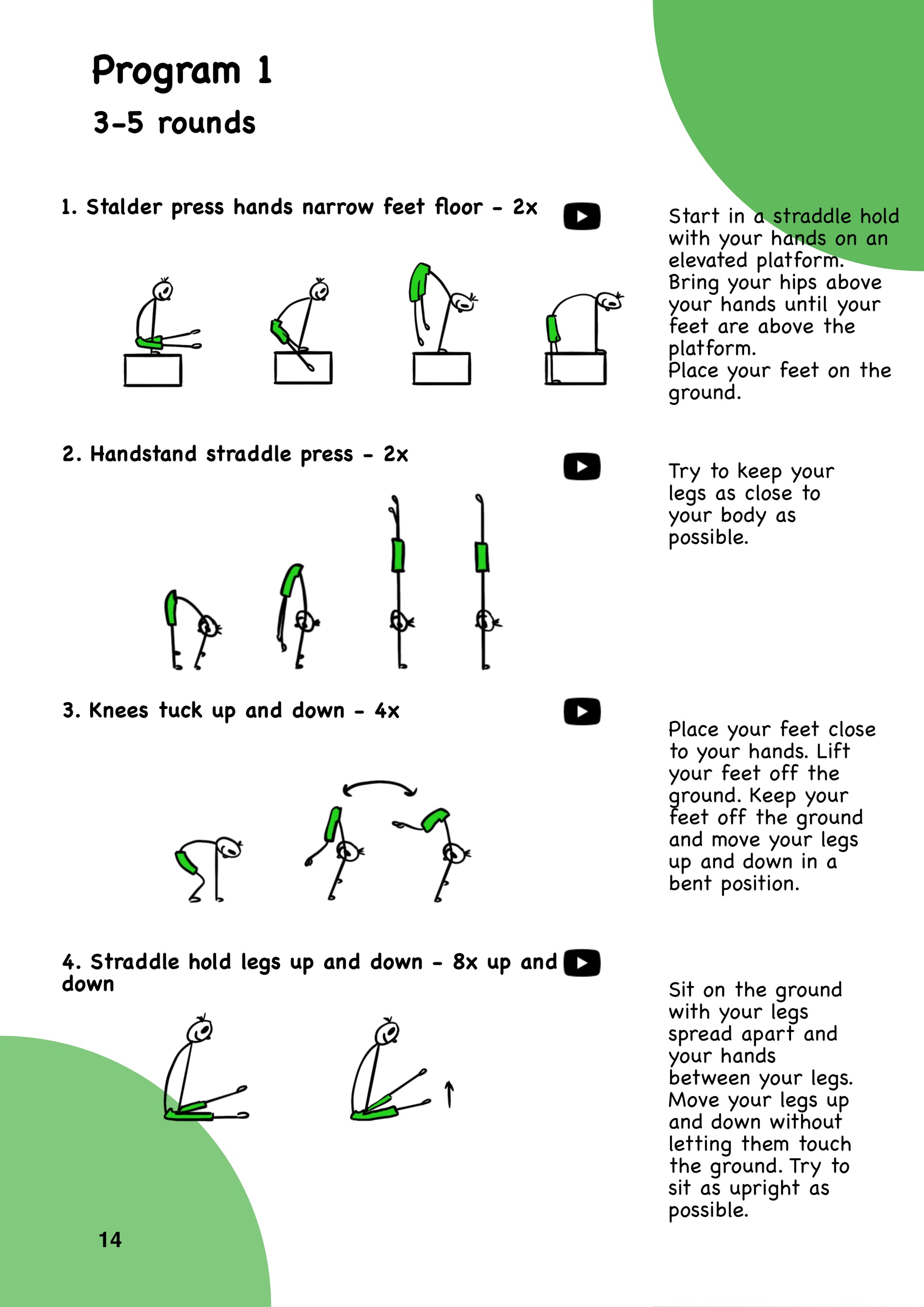 Program 1

3-5 rounds

1. Stalder press hands narrow feet floor - 2x

Start in a straddle hold with your hands on an elevated platform. Bring your hips above your hands until your feet are above the platform.
Place your feet on the ground.

2. Handstand straddle press - 2x

Try to keep your legs as close to your body as possible.

3. Knees tuck up and down - 4x

Place your feet close to your hands. Lift your feet off the ground. Keep your feet off the ground and move your legs up and down in a bent position.

4. Straddle hold legs up and down - 8x up and down

Sit on the ground with your legs spread apart and your hands between your legs. Move your legs up and down without letting them touch the ground. Try to sit as upright as possible.

14