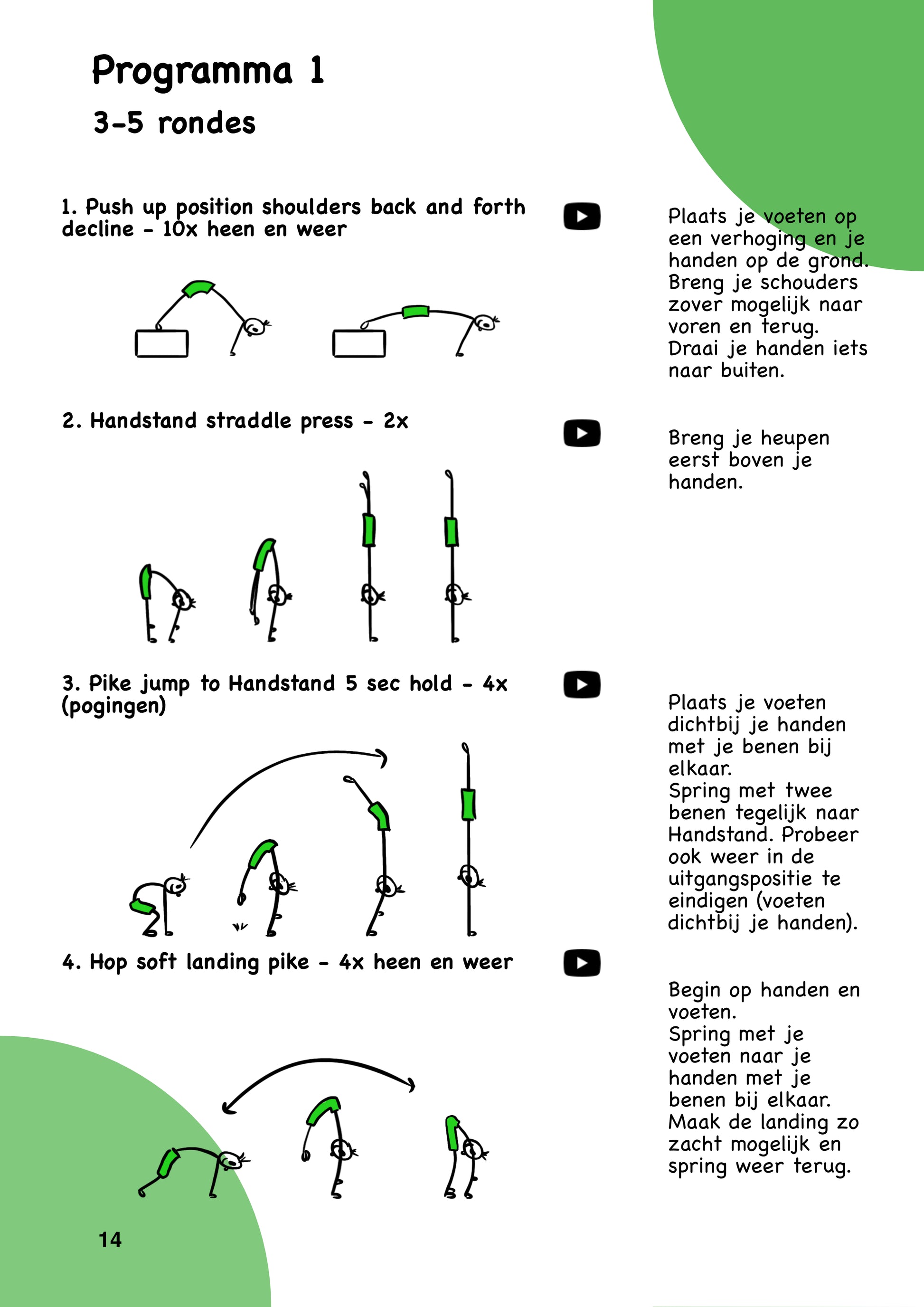 Programma 1

3-5 rondes

1. Push up position shoulders back and forth decline - 10x heen en weer

Plaats je voeten op een verhoging en je handen op de grond. Breng je schouders zover mogelijk naar voren en terug. Draai je handen iets naar buiten.

2. Handstand straddle press - 2x

Breng je heupen eerst boven je handen.

3. Pike jump to Handstand 5 sec hold - 4x (pogingen)

Plaats je voeten dichtbij je handen met je benen bij elkaar. Spring met twee benen tegelijk naar Handstand. Probeer ook weer in de uitgangspositie te eindigen (voeten dichtbij je handen).

4. Hop soft landing pike - 4x heen en weer

Begin op handen en voeten. Spring met je voeten naar je handen met je benen bij elkaar. Maak de landing zo zacht mogelijk en spring weer terug.

14