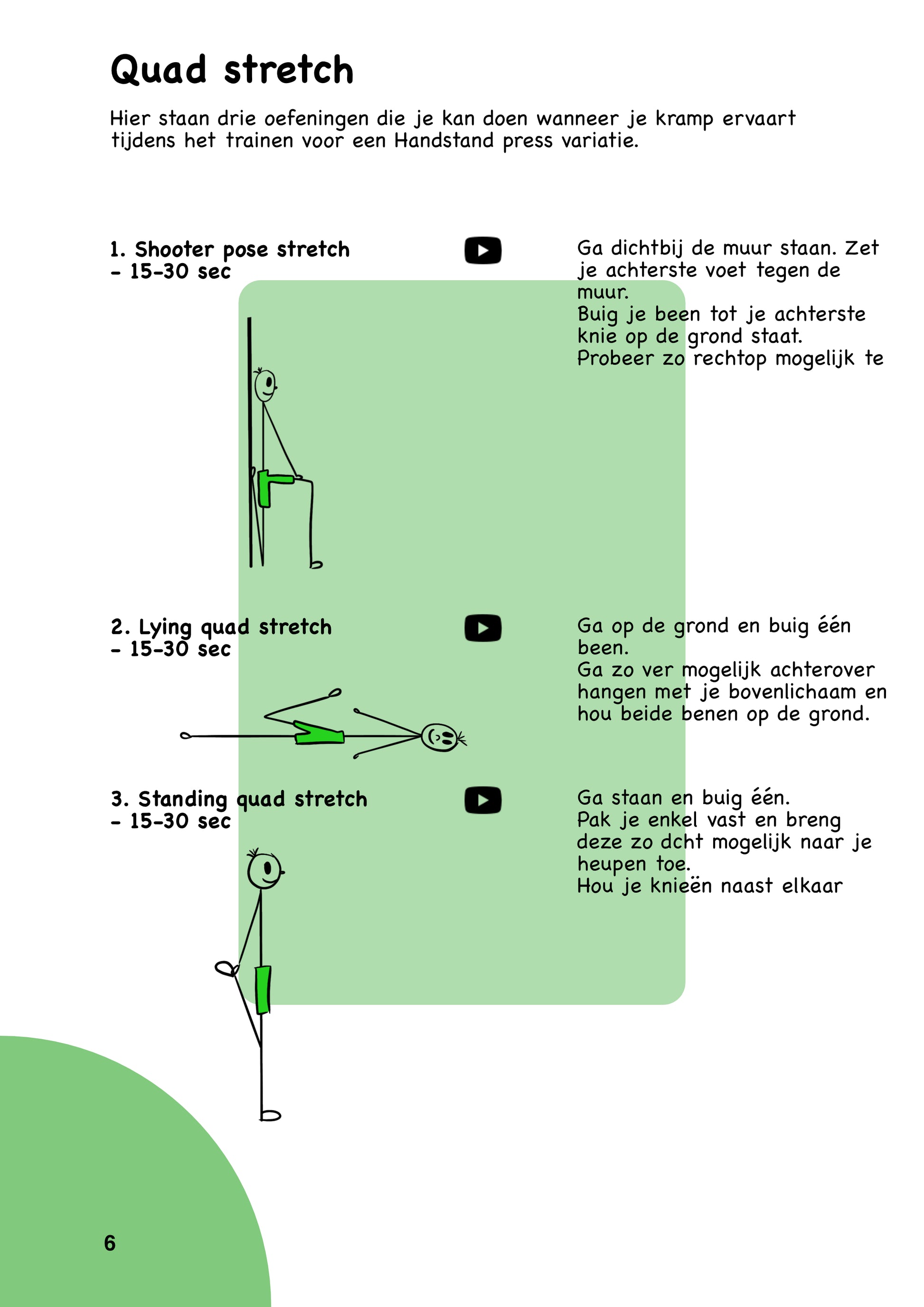 Quad stretch

Hier staan drie oefeningen die je kan doen wanneer je kramp ervaart tijdens het trainen voor een Handstand press variatie.

1. Shooter pose stretch
- 15-30 sec

Ga dichtbij de muur staan. Zet je achterste voet tegen de muur.
Buig je been tot je achterste knie op de grond staat.
Probeer zo rechtop mogelijk te

2. Lying quad stretch
- 15-30 sec

Ga op de grond en buig één been.
Ga zo ver mogelijk achterover hangen met je bovenlichaam en hou beide benen op de grond.

3. Standing quad stretch
- 15-30 sec

Ga staan en buig één.
Pak je enkel vast en breng deze zo dcht mogelijk naar je heupen toe.
Hou je knieën naast elkaar

6