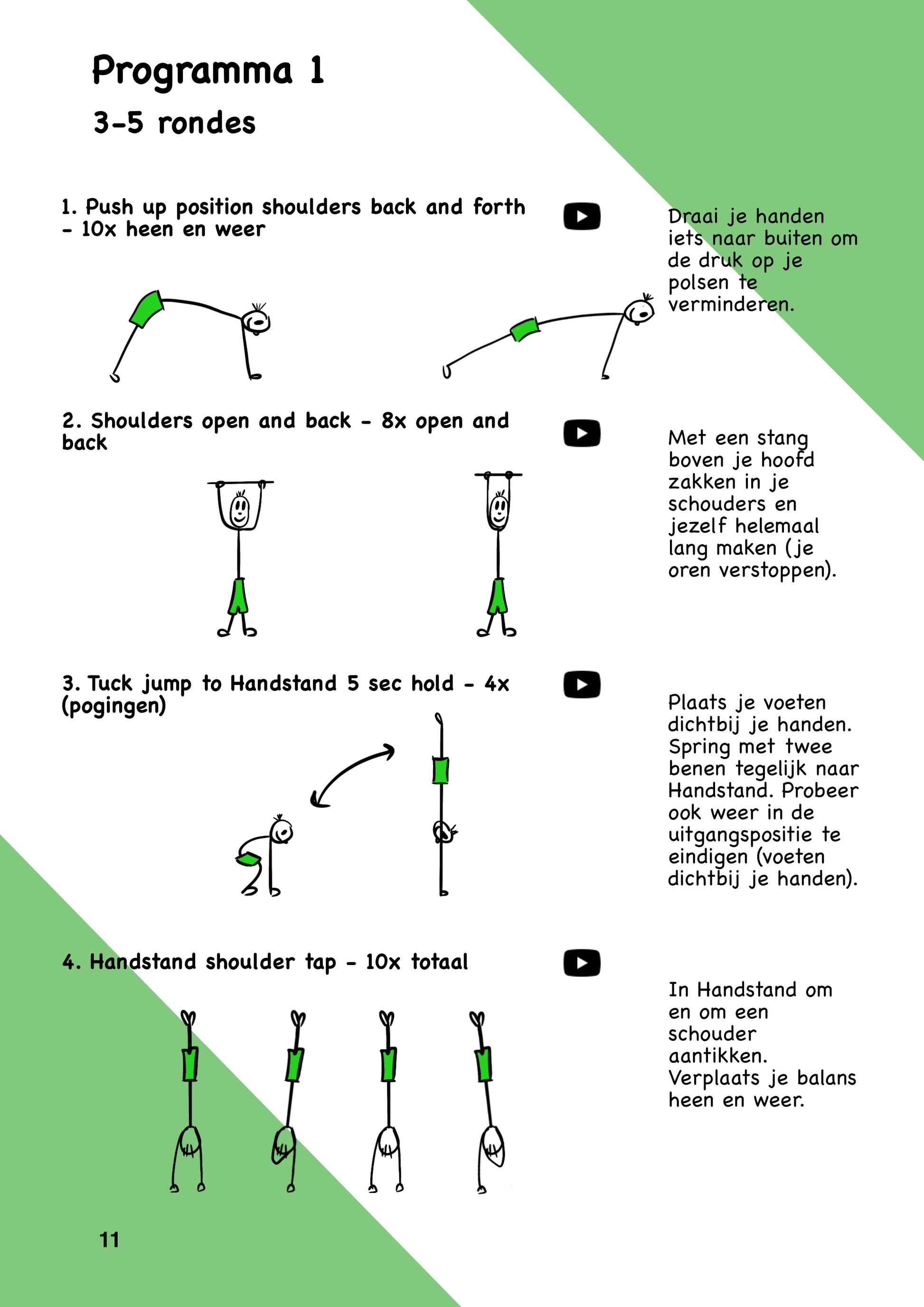 Programma 1

3-5 rondes

1. Push up position shoulders back and forth - 10x heen en weer

Draai je handen iets naar buiten om de druk op je polsen te verminderen.

2. Shoulders open and back - 8x open and back

Met een stang boven je hoofd zakken in je schouders en jezelf helemaal lang maken (je oren verstoppen).

3. Tuck jump to Handstand 5 sec hold - 4x (pogingen)

Plaats je voeten dichtbij je handen. Spring met twee benen tegelijk naar Handstand. Probeer ook weer in de uitgangspositie te eindigen (voeten dichtbij je handen).

4. Handstand shoulder tap - 10x totaal

In Handstand om en om een schouder aantikken. Verplaats je balans heen en weer.

11