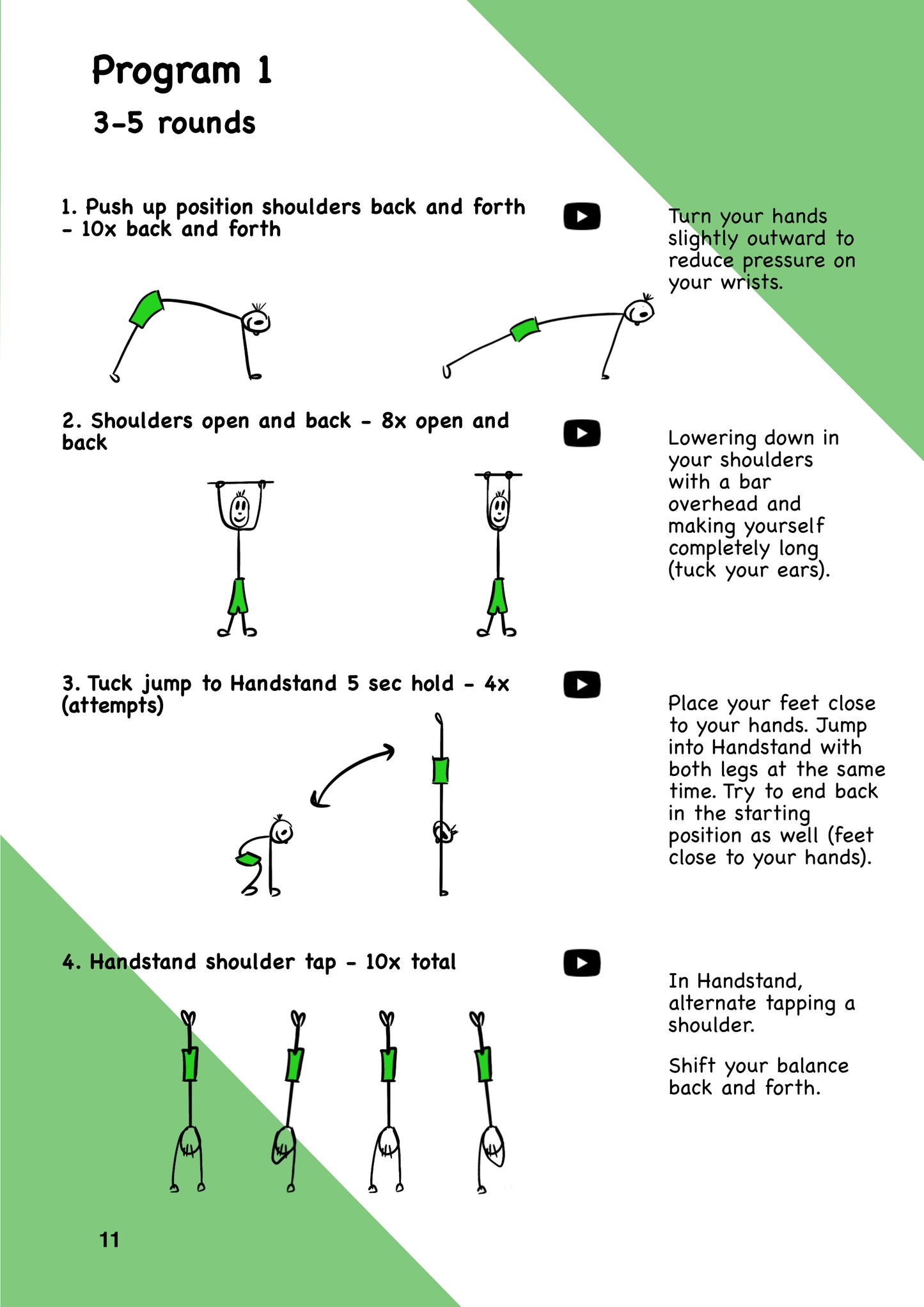 Program 1

3-5 rounds

1. Push up position shoulders back and forth - 10x back and forth

Turn your hands slightly outward to reduce pressure on your wrists.

2. Shoulders open and back - 8x open and back

Lowering down in your shoulders with a bar overhead and making yourself completely long (tuck your ears).

3. Tuck jump to Handstand 5 sec hold - 4x (attempts)

Place your feet close to your hands. Jump into Handstand with both legs at the same time. Try to end back in the starting position as well (feet close to your hands).

4. Handstand shoulder tap - 10x total

In Handstand, alternate tapping a shoulder.

Shift your balance back and forth.

11